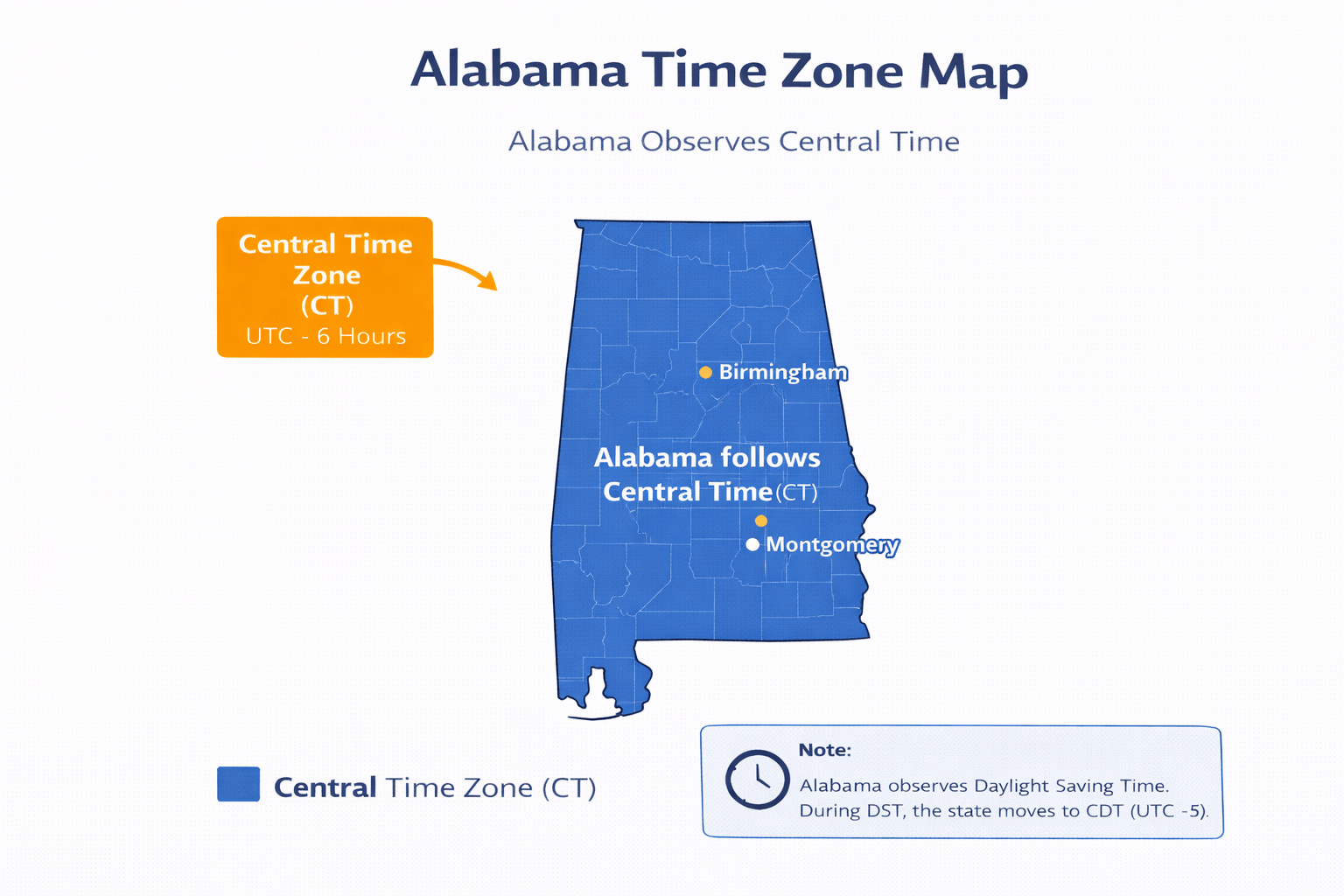 Alabama Time Zone Map

Alabama Observes Central Time

Central Time Zone (CT)
UTC - 6 Hours

Birmingham

Alabama follows Central Time (CT)

Montgomery

Central Time Zone (CT)

Note:
Alabama observes Daylight Saving Time. During DST, the state moves to CDT (UTC -5).