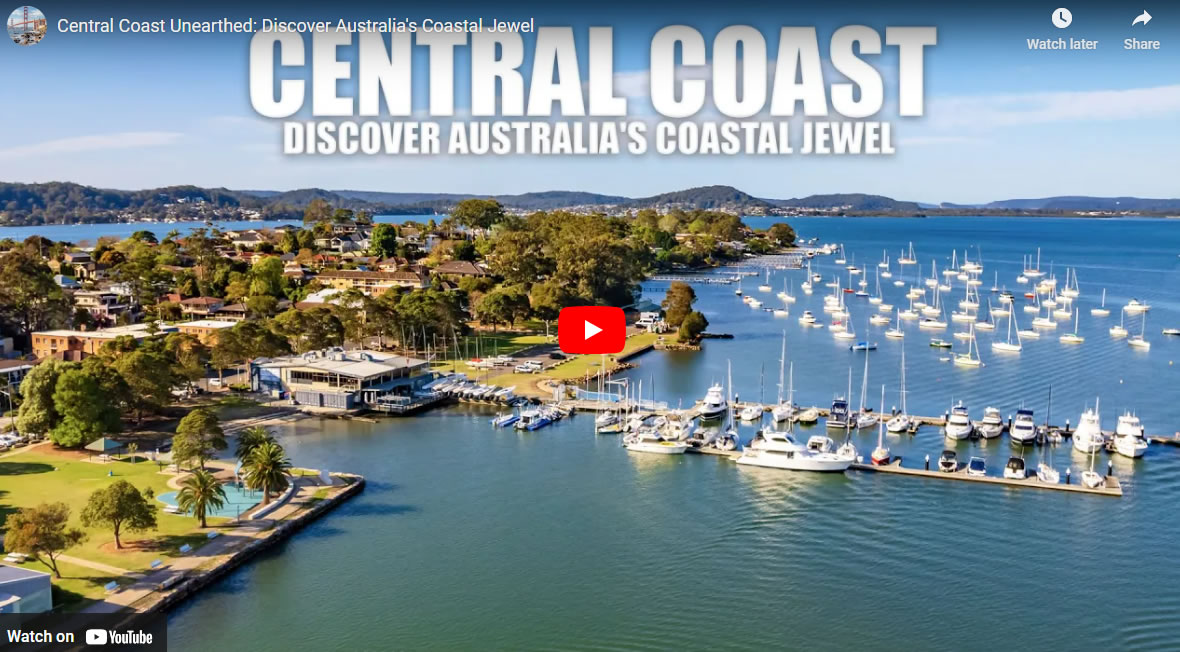 Central Coast Unearthed: Discover Australia's Coastal Jewel

Watch later

Share

CENTRAL COAST

DISCOVER AUSTRALIA'S COASTAL JEWEL

Watch on YouTube