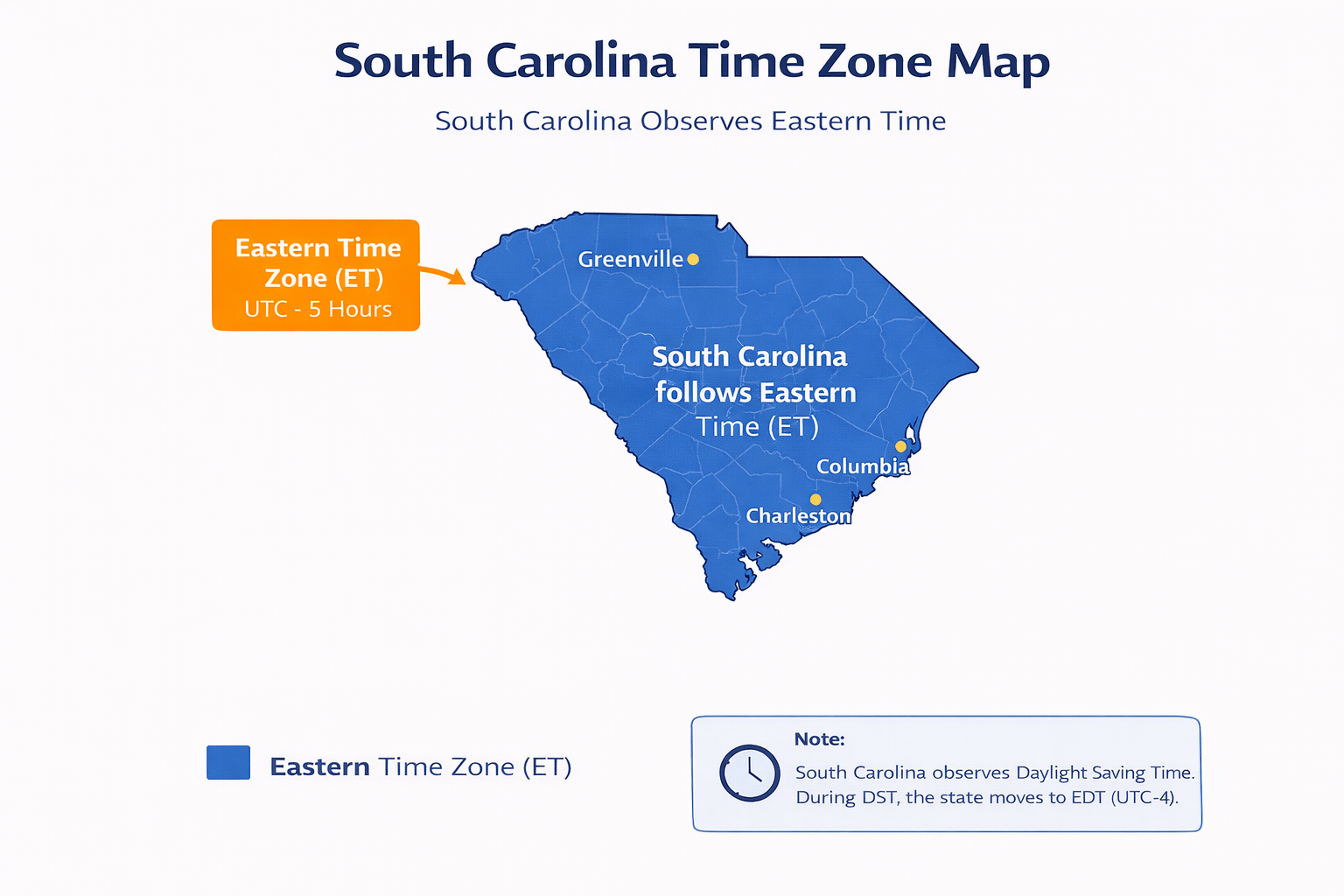 South Carolina Time Zone Map

South Carolina Observes Eastern Time

Eastern Time Zone (ET)
UTC - 5 Hours

Greenville

South Carolina follows Eastern Time (ET)

Columbia

Charleston

Eastern Time Zone (ET)

Note:
South Carolina observes Daylight Saving Time. During DST, the state moves to EDT (UTC-4).